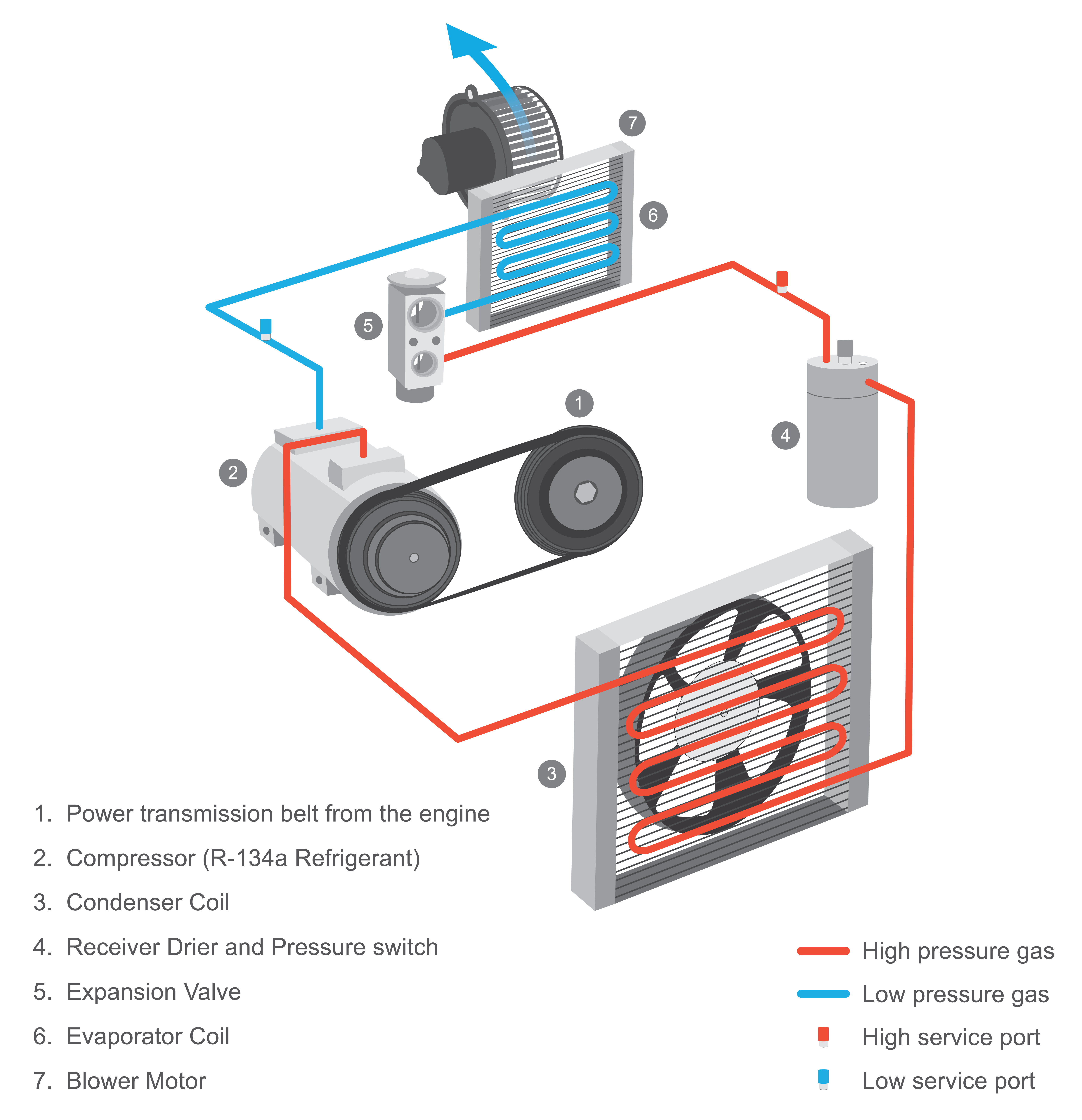 7

6

5

1

4

2

3

1. Power transmission belt from the engine
2. Compressor (R-134a Refrigerant)
3. Condenser Coil
4. Receiver Drier and Pressure switch
5. Expansion Valve
6. Evaporator Coil
7. Blower Motor

High pressure gas
Low pressure gas
High service port
Low service port